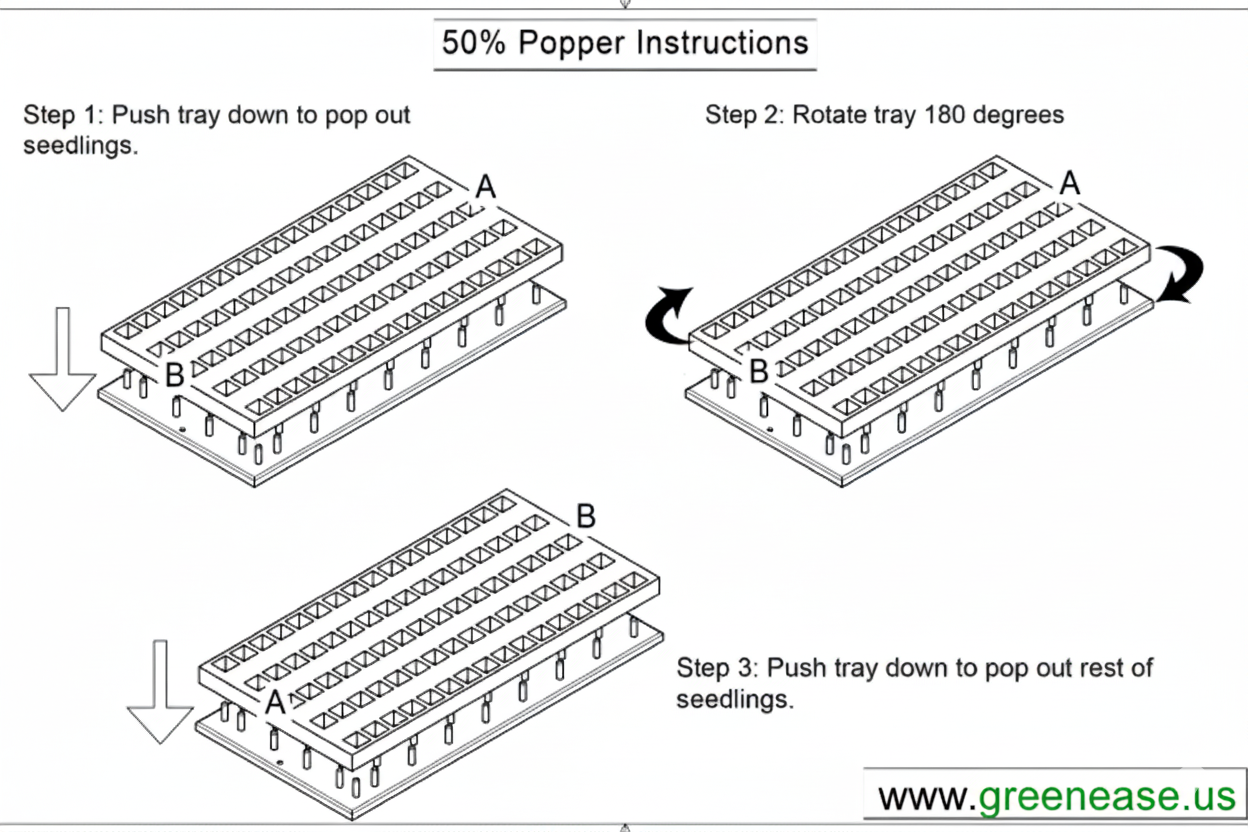 50% Popper Instructions

Step 1: Push tray down to pop out seedlings.

A

B

Step 2: Rotate tray 180 degrees

A

B

B

A

Step 3: Push tray down to pop out rest of seedlings.

www.greenease.us